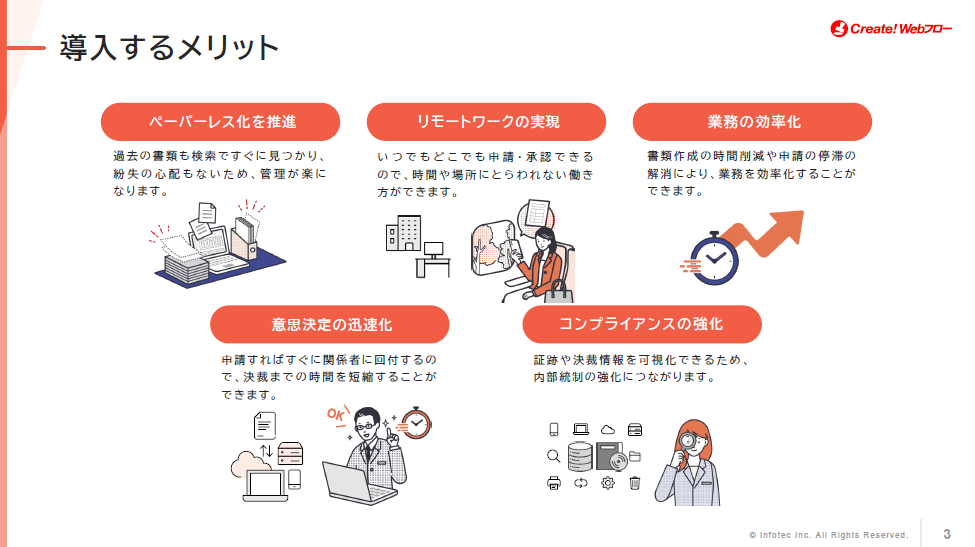 導入するメリット

Create! Webフロー

ペーパーレス化を推進

過去の書類も検索ですぐに見つかり、紛失の心配もないため、管理が楽になります。

リモートワークの実現

いつでもどこでも申請・承認できるので、時間や場所にとらわれない働き方ができます。

業務の効率化

書類作成の時間削減や申請の停滞の解消により、業務を効率化することができます。

意思決定の迅速化

申請すればすぐに関係者に回付するので、決裁までの時間を短縮することができます。

OK

コンプライアンスの強化

証跡や決裁情報を可視化できるため、内部統制の強化につながります。

© Infotec Inc. All Rights Reserved.

3